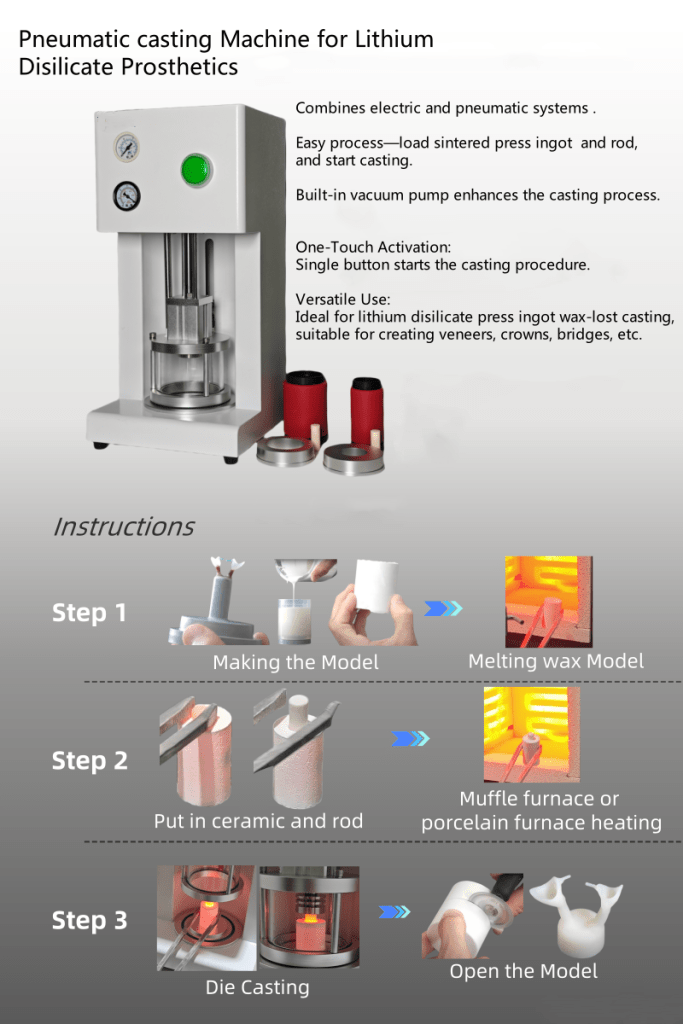 Pneumatic casting Machine for Lithium Disilicate Prosthetics

Combines electric and pneumatic systems .

Easy process—load sintered press ingot and rod, and start casting.

Built-in vacuum pump enhances the casting process.

One-Touch Activation:
Single button starts the casting procedure.

Versatile Use:
Ideal for lithium disilicate press ingot wax-lost casting, suitable for creating veneers, crowns, bridges, etc.

Instructions

Step 1

Making the Model

Melting wax Model

Step 2

Put in ceramic and rod

Muffle furnace or porcelain furnace heating

Step 3

Die Casting

Open the Model